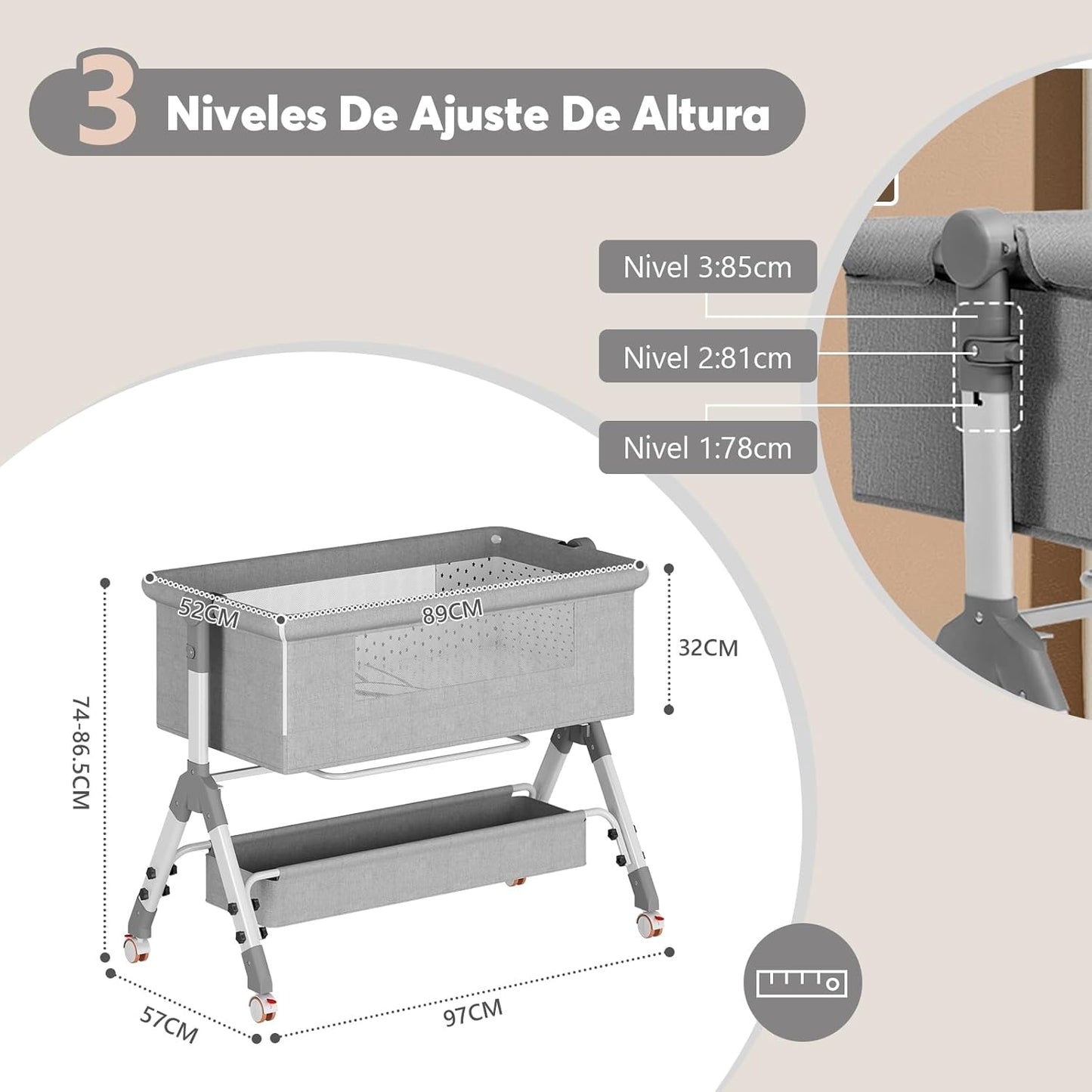 3 Niveles De Ajuste De Altura

Nivel 3:85cm

Nivel 2:81cm

Nivel 1:78cm

52CM

89CM

32CM

74-86.5CM

57CM

97CM