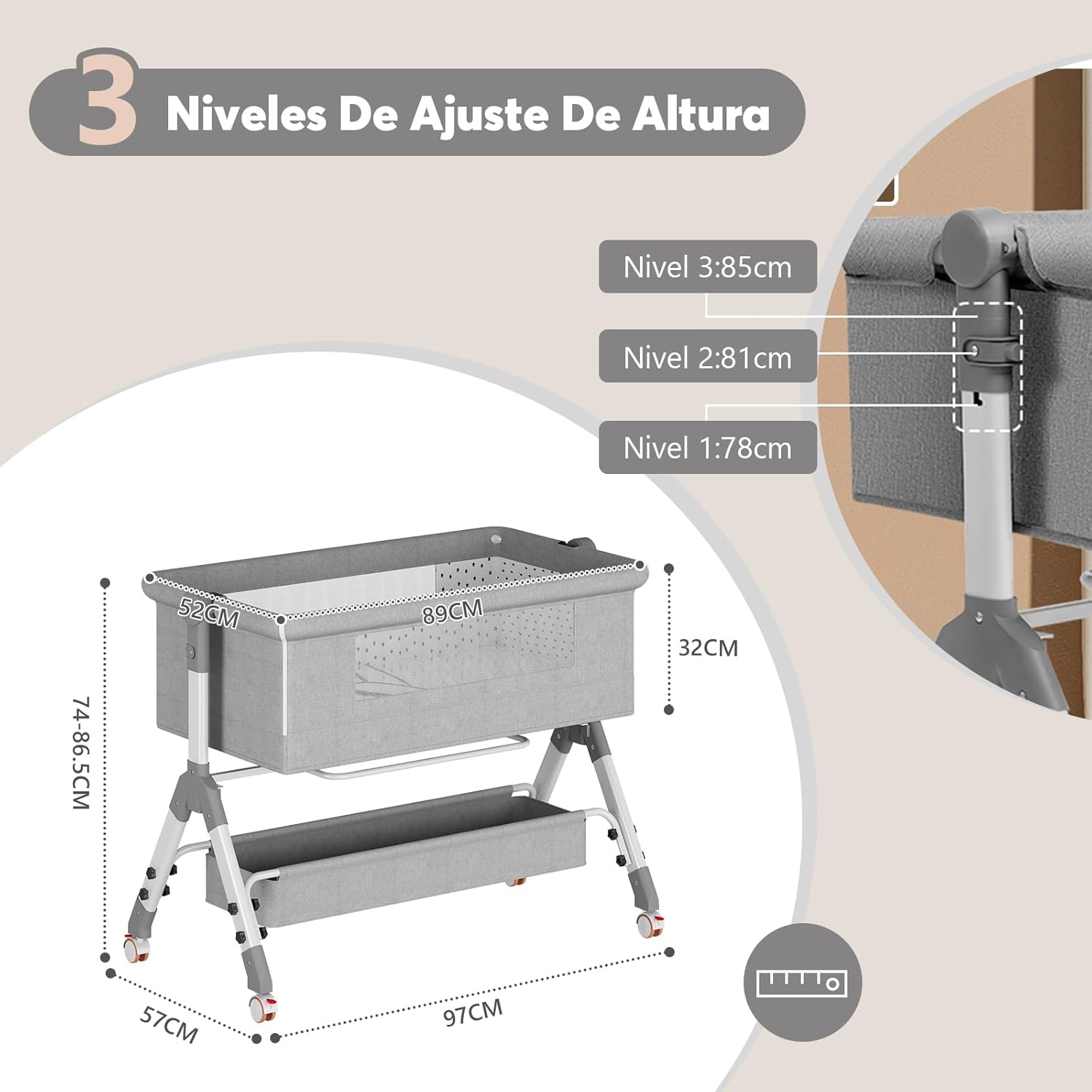 3 Niveles De Ajuste De Altura

Nivel 3:85cm

Nivel 2:81cm

Nivel 1:78cm

52CM

89CM

32CM

74-86.5CM

57CM

97CM