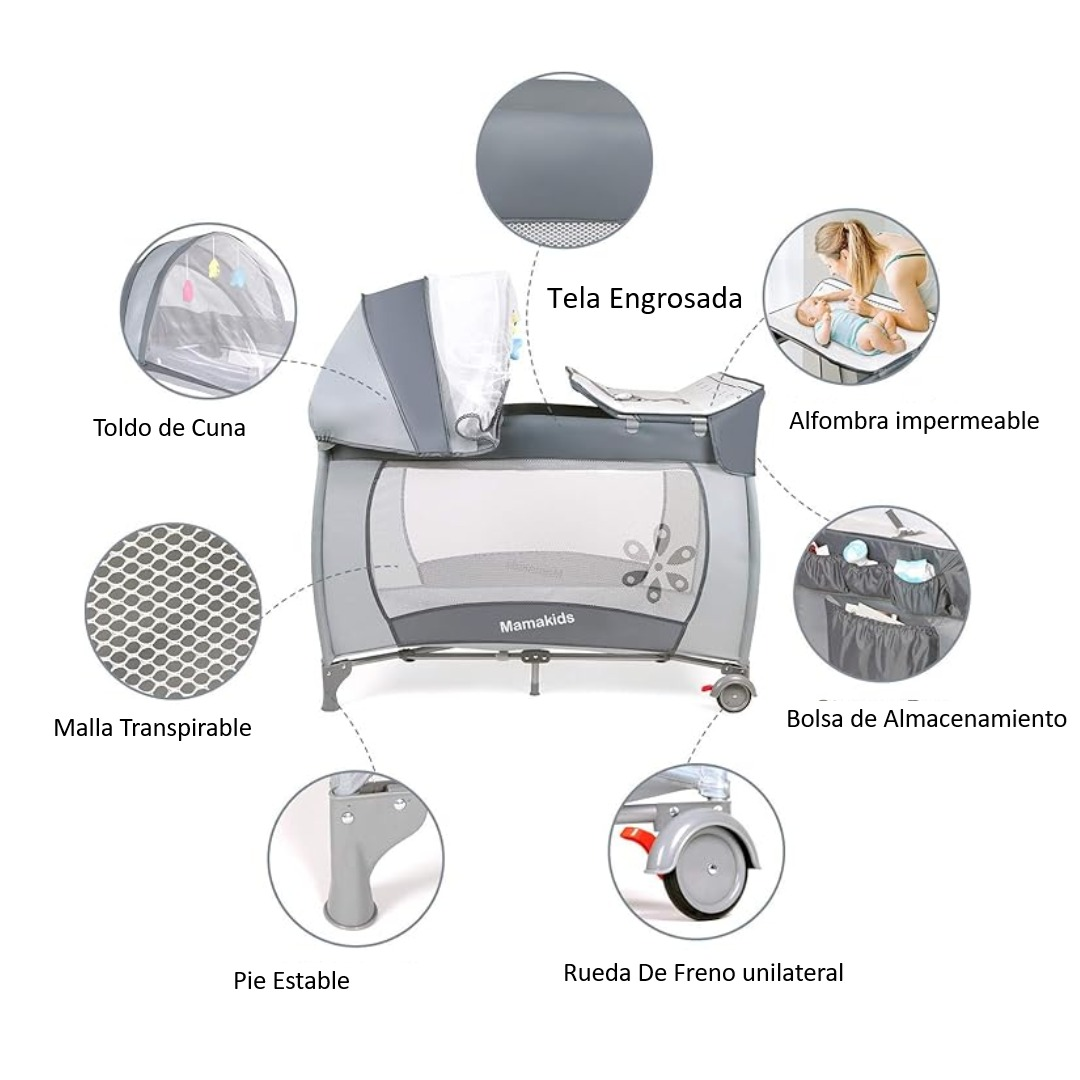 Tela Engrosada

Toldo de Cuna

Alfombra impermeable

Mamakids

Malla Transpirable

Bolsa de Almacenamiento

Pie Estable

Rueda De Freno unilateral