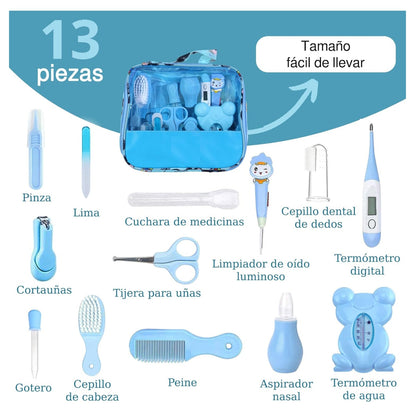 13 piezas

Tamaño fácil de llevar

Pinza

Lima

Cuchara de medicinas

Cepillo dental de dedos

Cortauñas

Tijera para uñas

Limpiador de oído luminoso

Termómetro digital

Gotero

Cepillo de cabeza

Peine

Aspirador nasal

Termómetro de agua